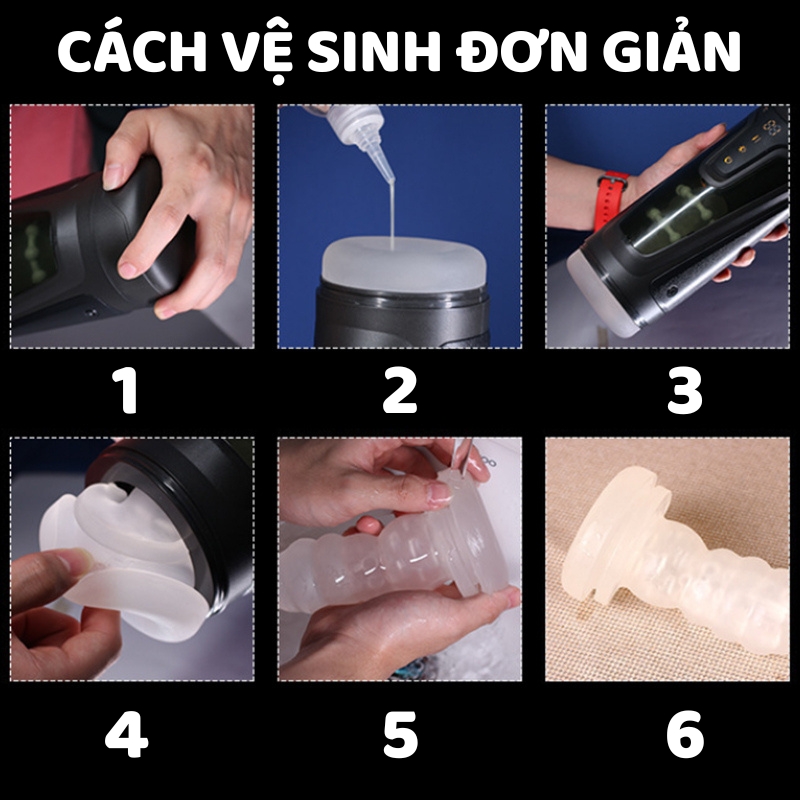 CÁCH VỆ SINH ĐƠN GIẢN

1

2

3

4

5

6